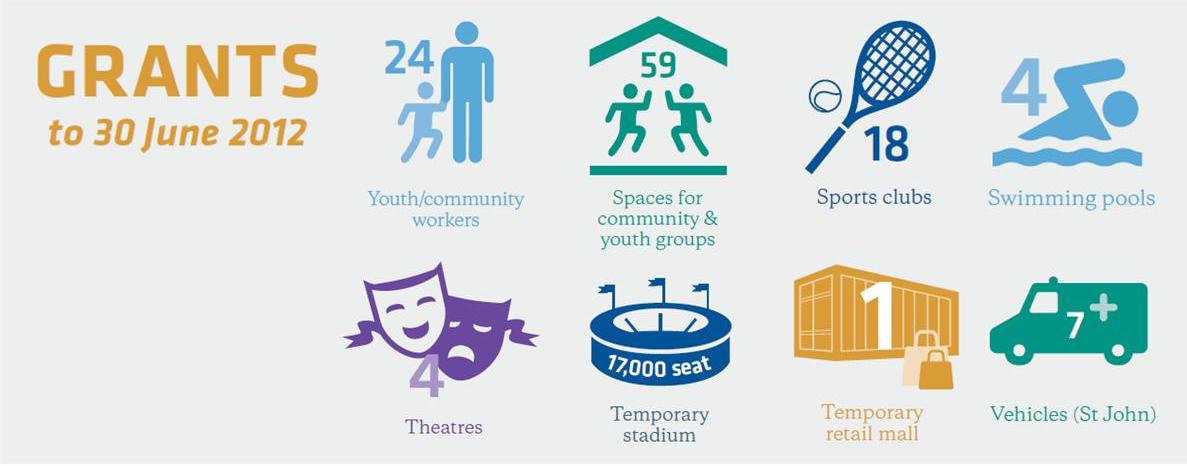 GRANTS
to 30 June 2012

24
Youth/community workers

59
Spaces for community & youth groups

18
Sports clubs

4
Swimming pools

4
Theatres

17,000 seat
Temporary stadium

1
Temporary retail mall

7
Vehicles (St John)